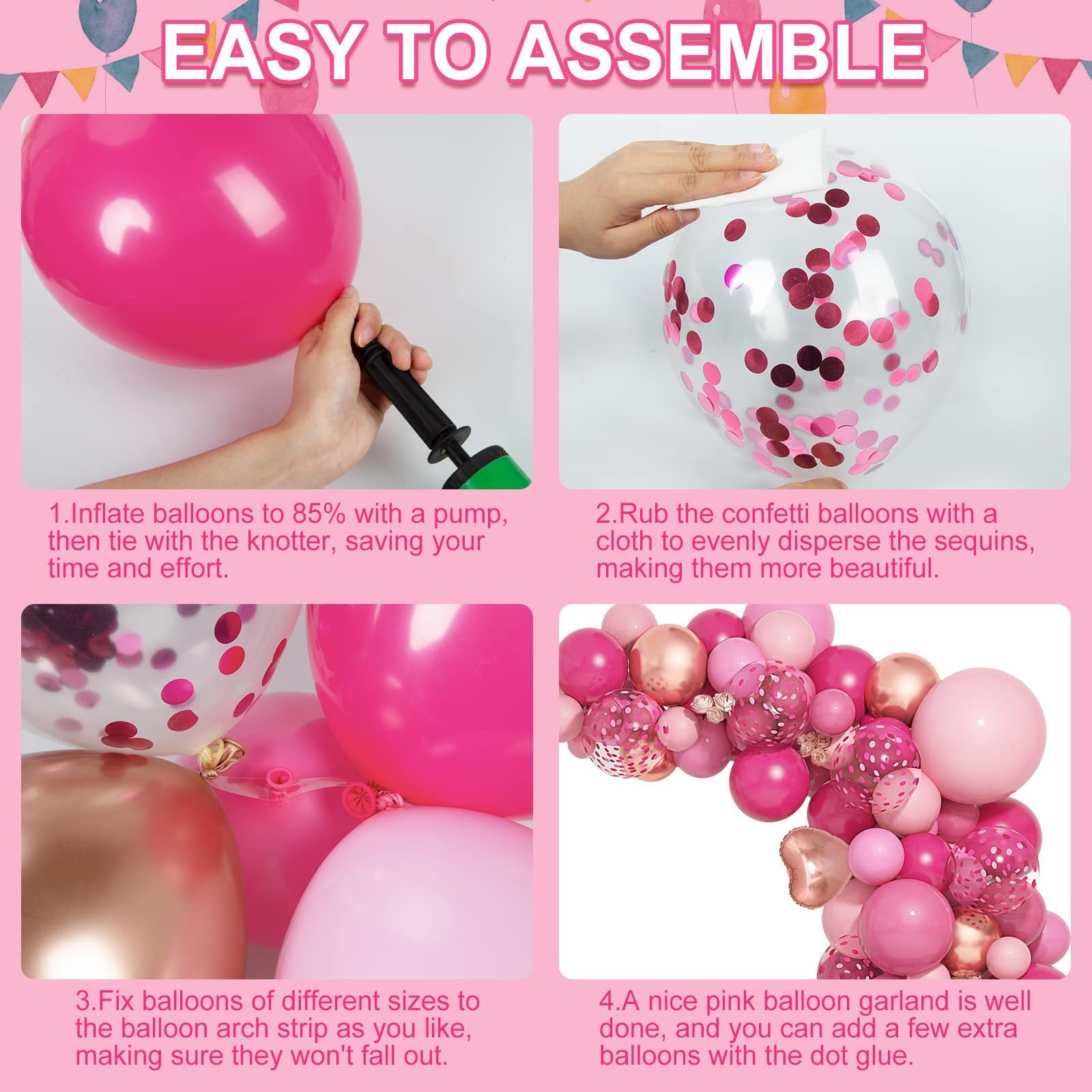 EASY TO ASSEMBLE

1.Inflate balloons to 85% with a pump, then tie with the knotter, saving your time and effort.

2.Rub the confetti balloons with a cloth to evenly disperse the sequins, making them more beautiful.

3.Fix balloons of different sizes to the balloon arch strip as you like, making sure they won't fall out.

4.A nice pink balloon garland is well done, and you can add a few extra balloons with the dot glue.