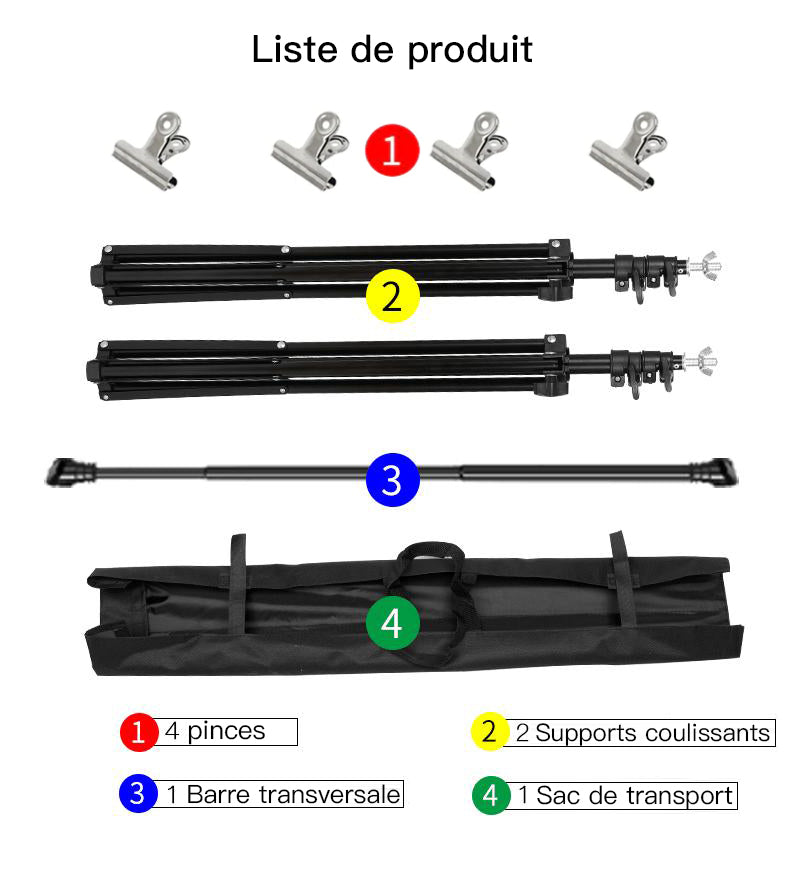 Liste de produit

1

2

3

4

1 4 pinces

2 2 Supports coulissants

3 1 Barre transversale

4 1 Sac de transport